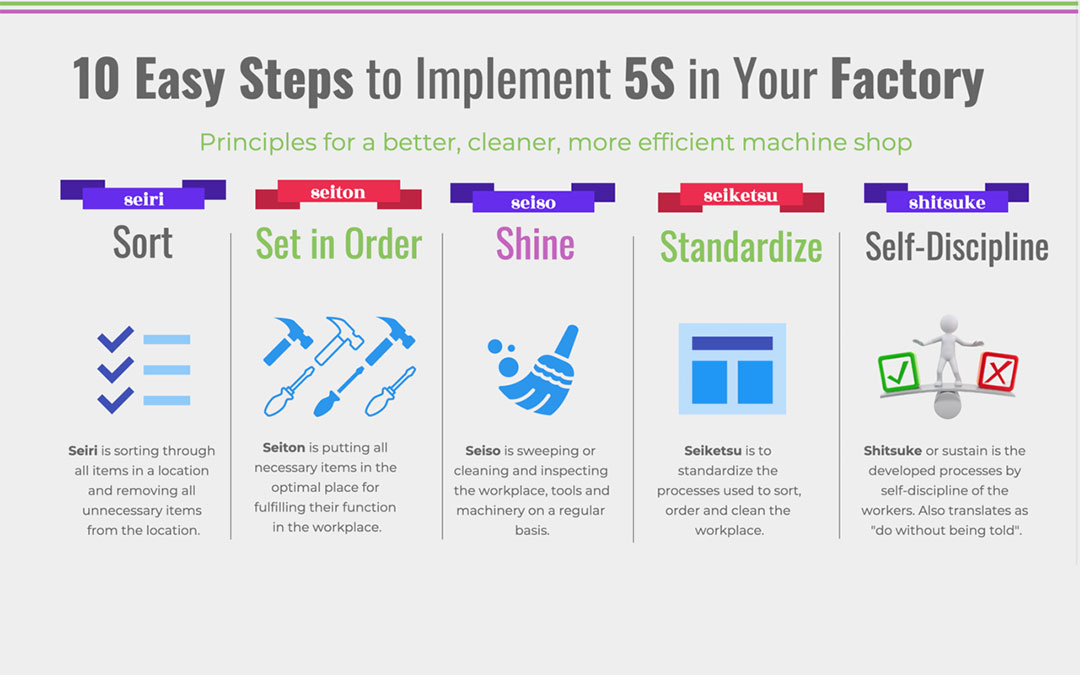 10 Easy Steps to Implement 5S in Your Factory

Principles for a better, cleaner, more efficient machine shop

seiri

Sort

Seiri is sorting through all items in a location and removing all unnecessary items from the location.

seiton

Set in Order

Seiton is putting all necessary items in the optimal place for fulfilling their function in the workplace.

seiso

Shine

Seiso is sweeping or cleaning and inspecting the workplace, tools and machinery on a regular basis.

seiketsu

Standardize

Seiketsu is to standardize the processes used to sort, order and clean the workplace.

shitsuke

Self-Discipline

Shitsuke or sustain is the developed processes by self-discipline of the workers. Also translates as "do without being told".